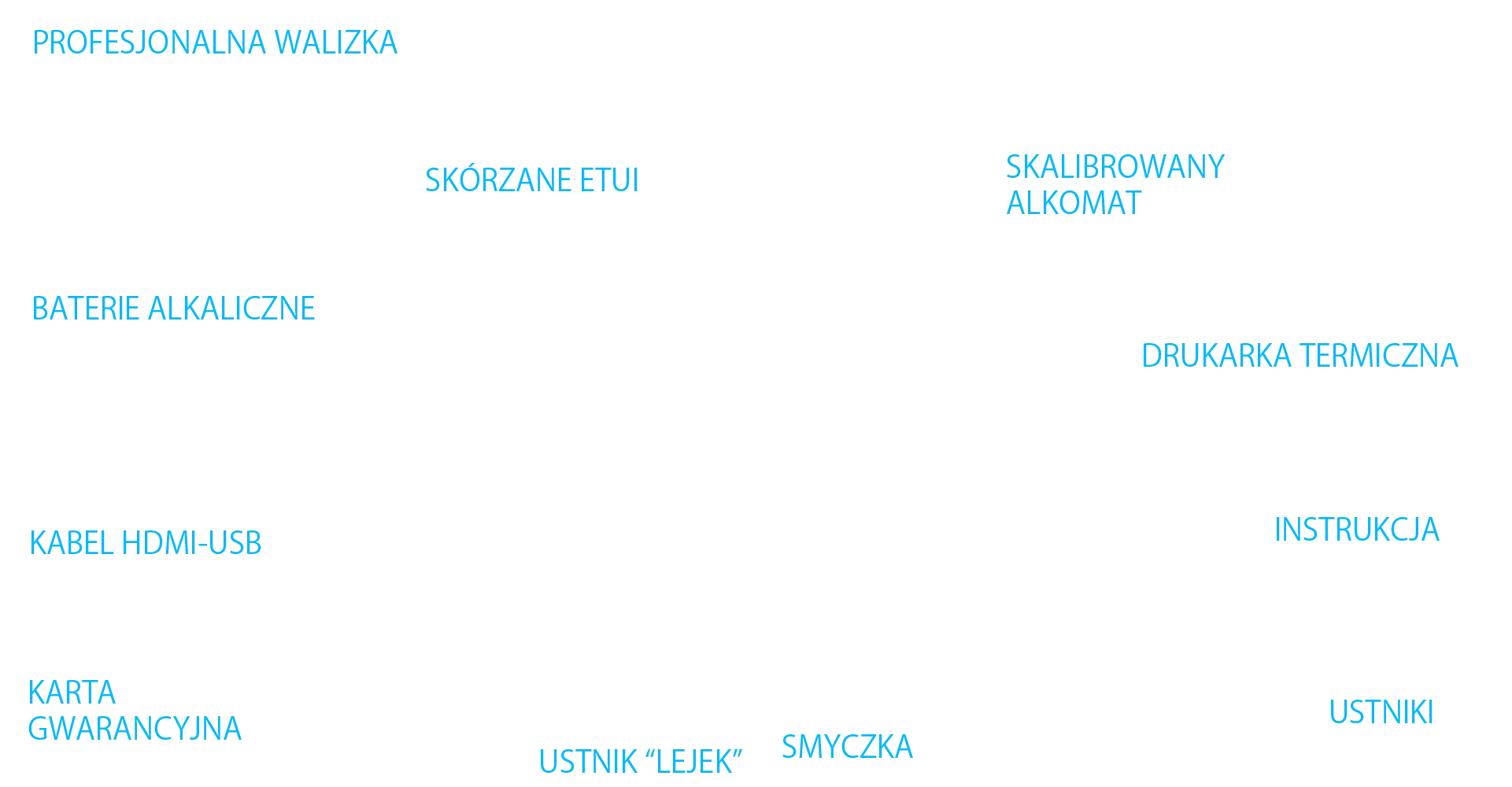 PROFESJONALNA WALIZKA

SKÓRZANE ETUI

SKALIBROWANY
ALKOMAT

BATERIE ALKALICZNE

DRUKARKA TERMICZNA

KABEL HDMI-USB

INSTRUKCJA

KARTA
GWARANCYJNA

USTNIKI

SMYCZKA

USTNIK "LEJEK"